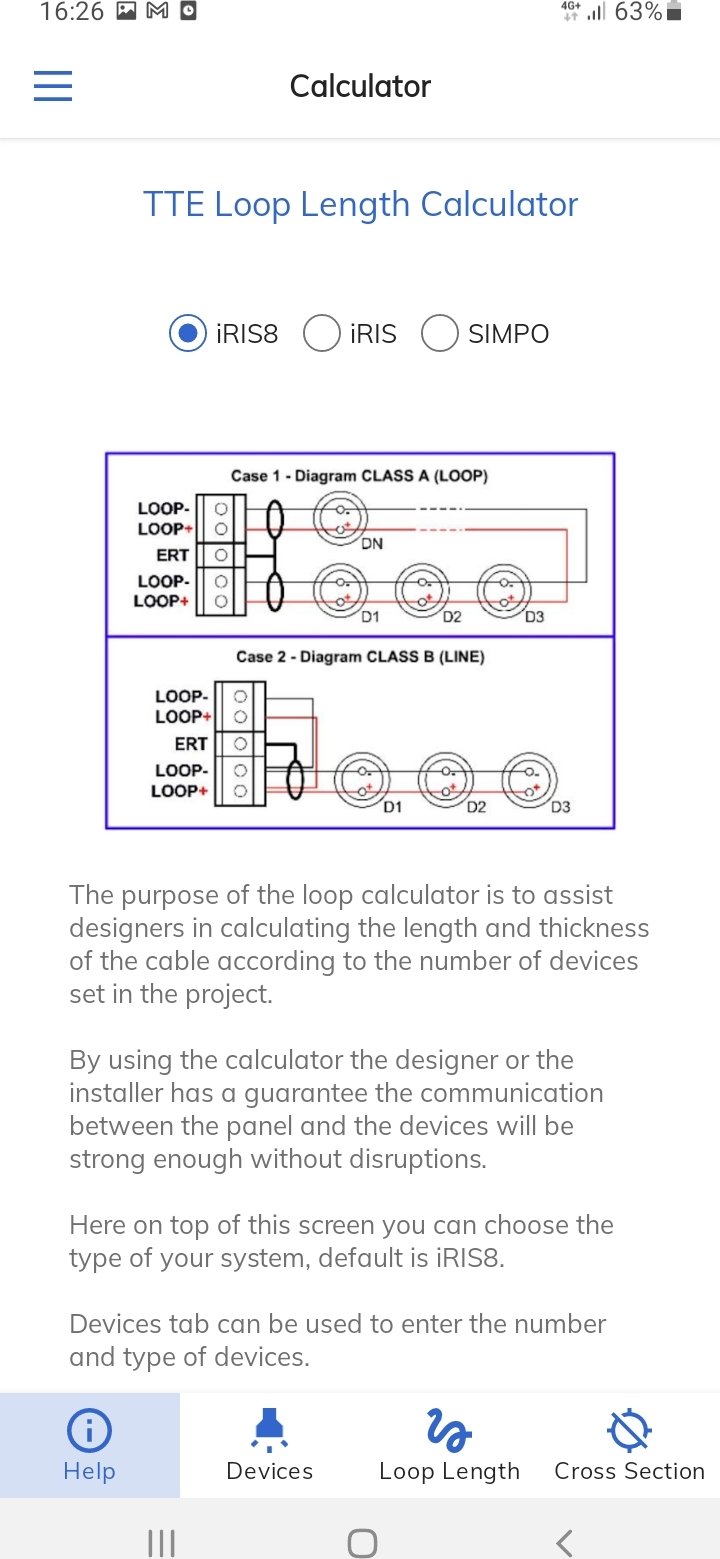 16:26 4G+ 63%

Calculator

TTE Loop Length Calculator

iRIS8 iRIS SIMPO

Case 1 - Diagram CLASS A (LOOP)

LOOP-
LOOP+
ERT
LOOP-
LOOP+
DN
D1 D2 D3

Case 2 - Diagram CLASS B (LINE)

LOOP-
LOOP+
ERT
LOOP-
LOOP+
D1 D2 D3

The purpose of the loop calculator is to assist designers in calculating the length and thickness of the cable according to the number of devices set in the project.

By using the calculator the designer or the installer has a guarantee the communication between the panel and the devices will be strong enough without disruptions.

Here on top of this screen you can choose the type of your system, default is iRIS8.

Devices tab can be used to enter the number and type of devices.

Help Devices Loop Length Cross Section